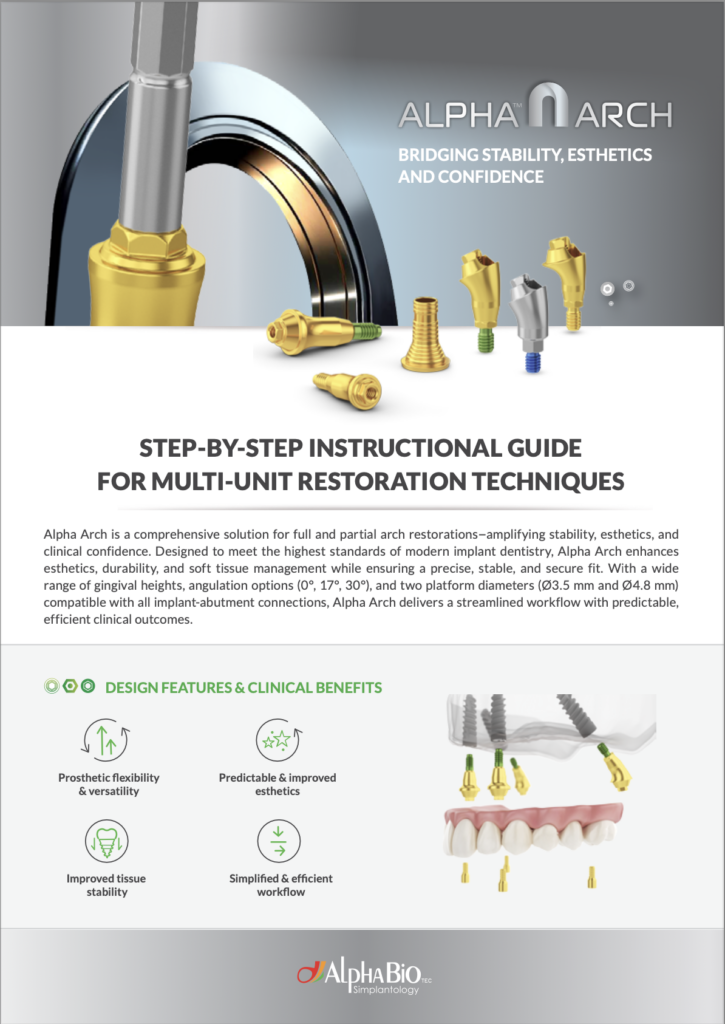 ALPHA™ ARCH

BRIDGING STABILITY, ESTHETICS AND CONFIDENCE

STEP-BY-STEP INSTRUCTIONAL GUIDE FOR MULTI-UNIT RESTORATION TECHNIQUES

Alpha Arch is a comprehensive solution for full and partial arch restorations—amplifying stability, esthetics, and clinical confidence. Designed to meet the highest standards of modern implant dentistry, Alpha Arch enhances esthetics, durability, and soft tissue management while ensuring a precise, stable, and secure fit. With a wide range of gingival heights, angulation options (0°, 17°, 30°), and two platform diameters (Ø3.5 mm and Ø4.8 mm) compatible with all implant-abutment connections, Alpha Arch delivers a streamlined workflow with predictable, efficient clinical outcomes.

DESIGN FEATURES & CLINICAL BENEFITS

Prosthetic flexibility & versatility

Predictable & improved esthetics

Improved tissue stability

Simplified & efficient workflow

AlphaBio TEC
Simplantology